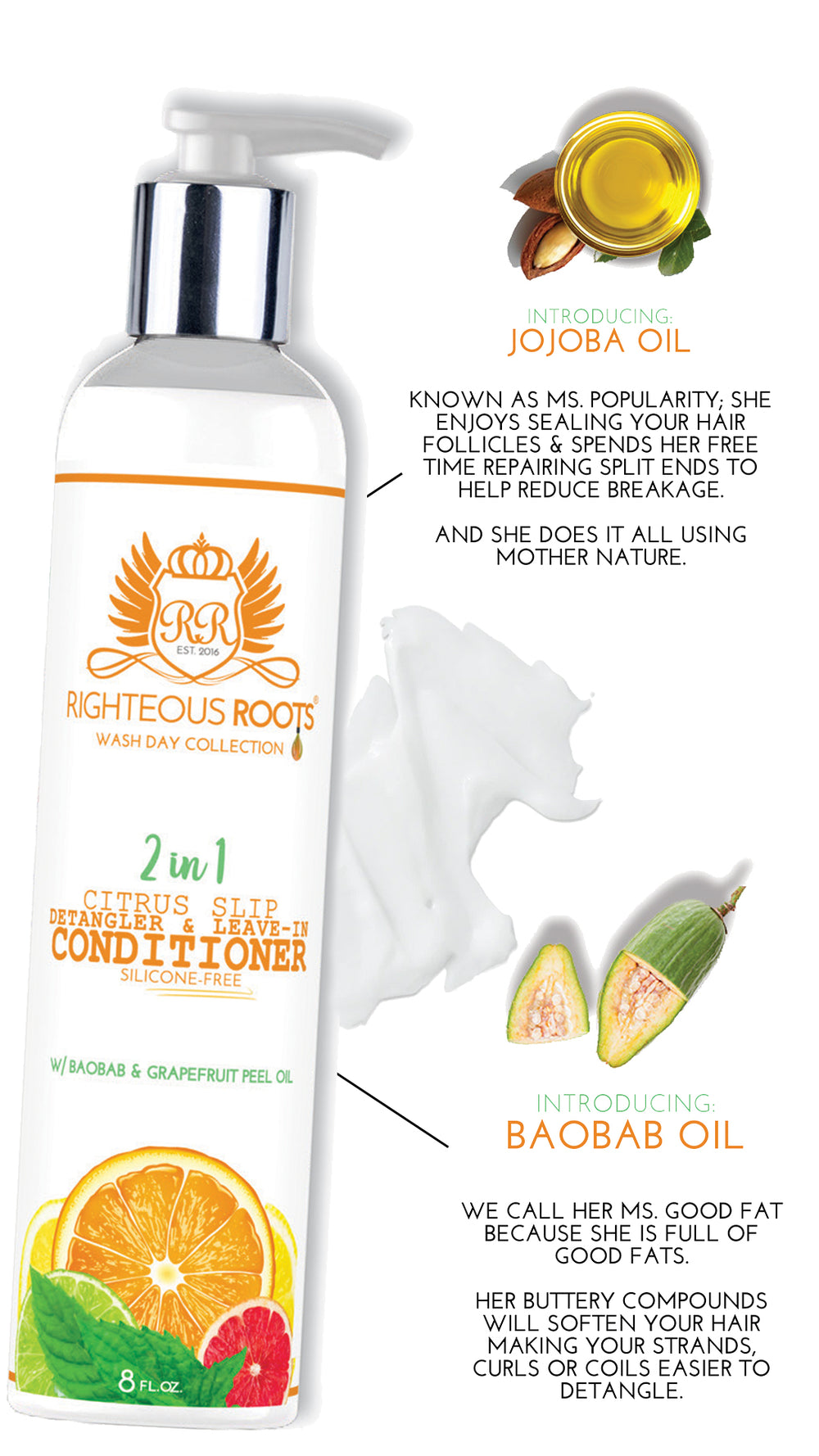 RR
EST. 2016
RIGHTEOUS ROOTS®
WASH DAY COLLECTION

2 in 1
CITRUS SLIP
DETANGLER & LEAVE-IN
CONDITIONER
SILICONE-FREE

W/ BAOBAB & GRAPEFRUIT PEEL OIL

8 FL.OZ.

INTRODUCING:
JOJOBA OIL

KNOWN AS MS. POPULARITY; SHE ENJOYS SEALING YOUR HAIR FOLLICLES & SPENDS HER FREE TIME REPAIRING SPLIT ENDS TO HELP REDUCE BREAKAGE.

AND SHE DOES IT ALL USING MOTHER NATURE.

INTRODUCING:
BAOBAB OIL

WE CALL HER MS. GOOD FAT BECAUSE SHE IS FULL OF GOOD FATS.

HER BUTTERY COMPOUNDS WILL SOFTEN YOUR HAIR MAKING YOUR STRANDS, CURLS OR COILS EASIER TO DETANGLE.