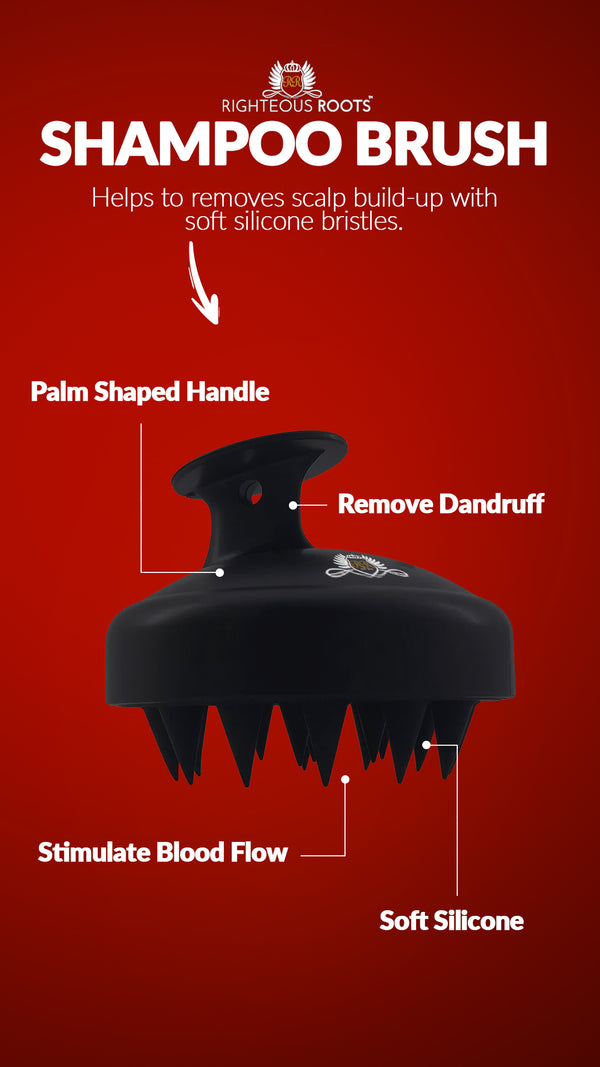 RR
RIGHTEOUS ROOTS™
SHAMPOO BRUSH

Helps to removes scalp build-up with soft silicone bristles.

Palm Shaped Handle

Remove Dandruff

Stimulate Blood Flow

Soft Silicone